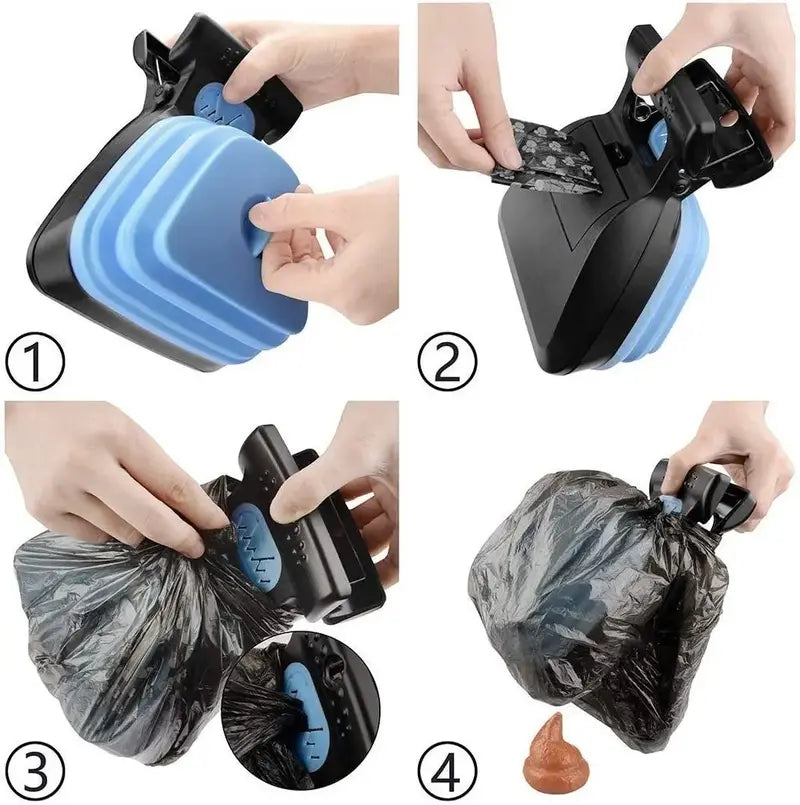 ①
②
③
④